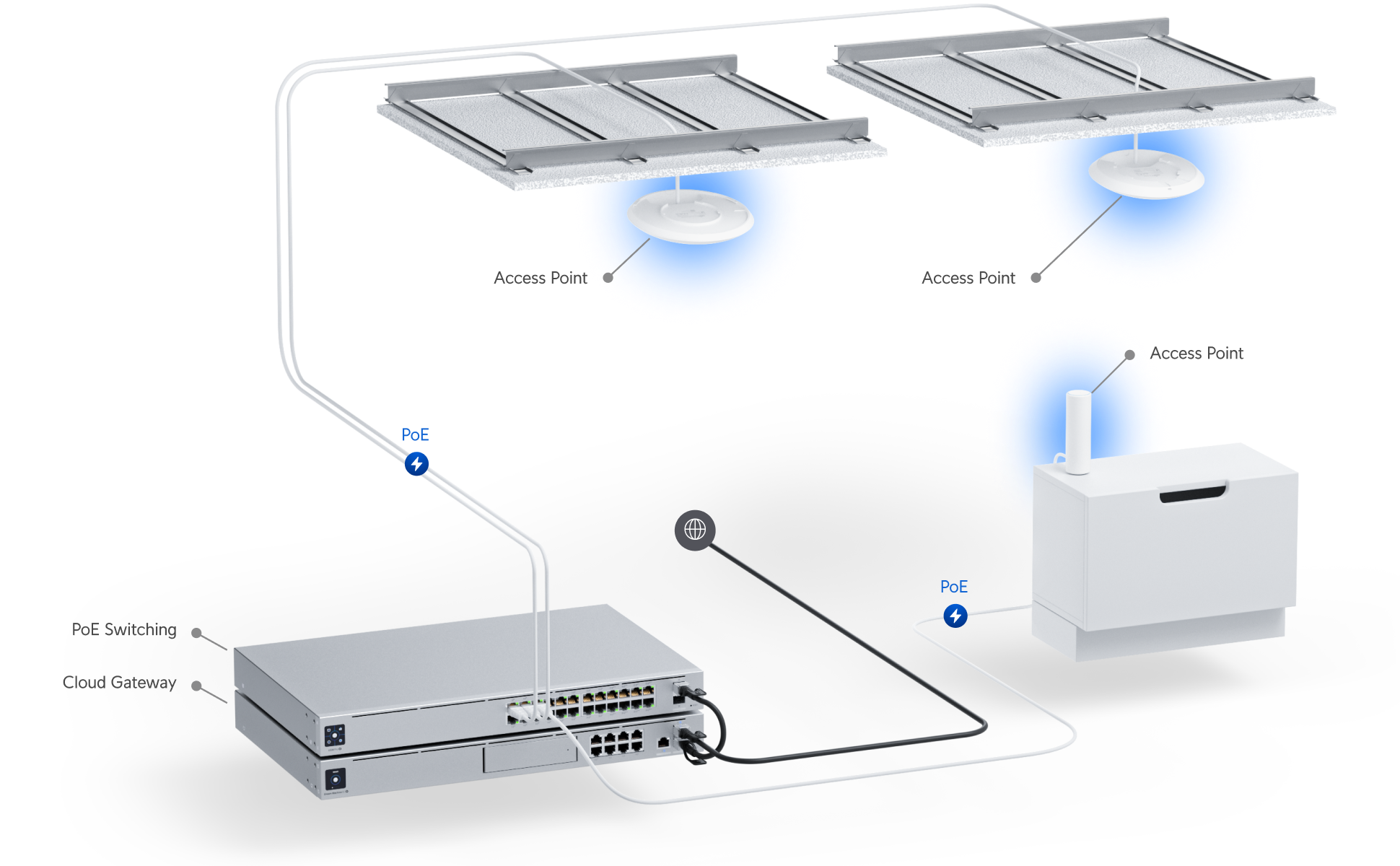 Access Point

Access Point

Access Point

PoE

PoE

PoE Switching

Cloud Gateway